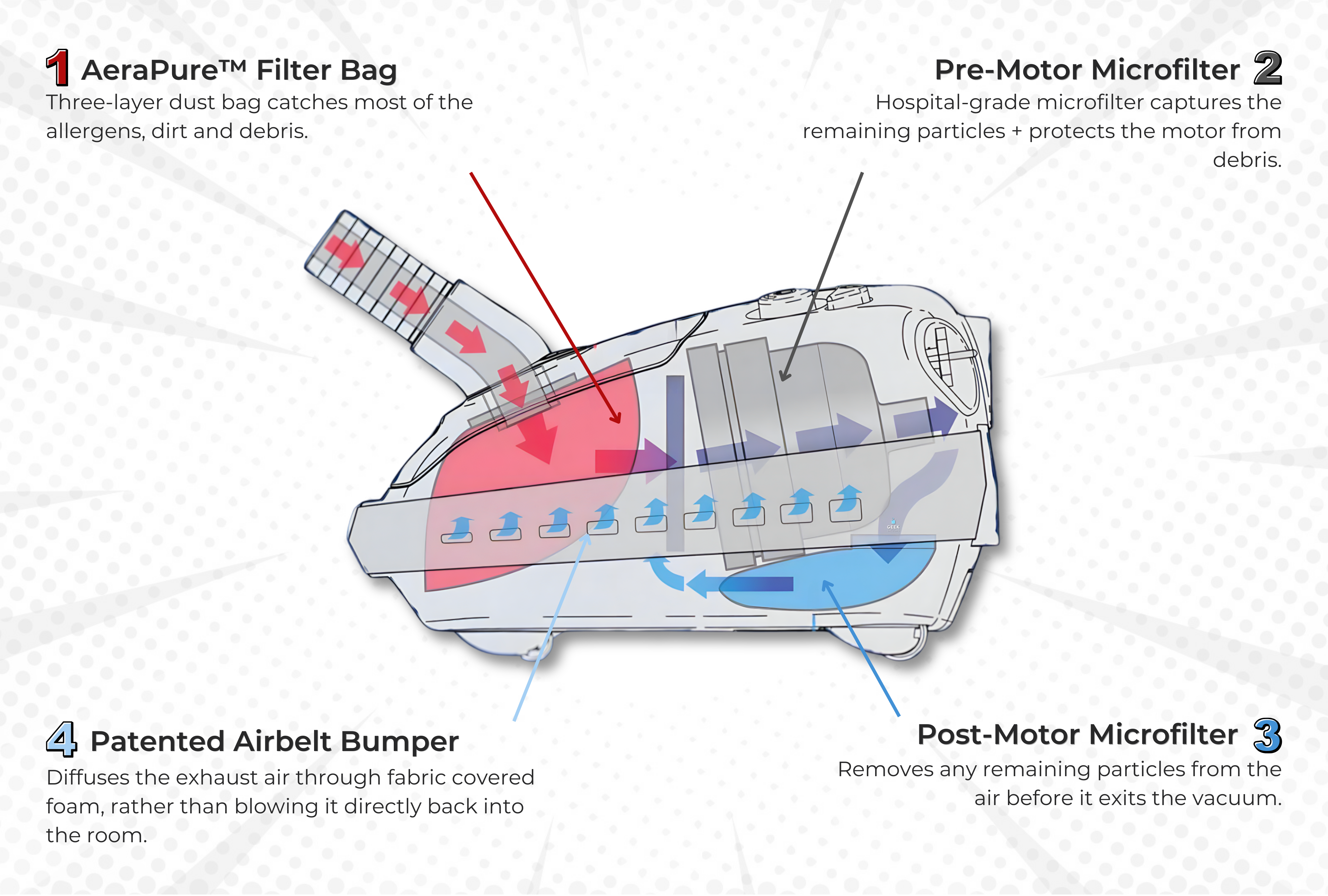 1 AeraPure™ Filter Bag
Three-layer dust bag catches most of the allergens, dirt and debris.

Pre-Motor Microfilter 2
Hospital-grade microfilter captures the remaining particles + protects the motor from debris.

GEEK

4 Patented Airbelt Bumper
Diffuses the exhaust air through fabric covered foam, rather than blowing it directly back into the room.

Post-Motor Microfilter 3
Removes any remaining particles from the air before it exits the vacuum.